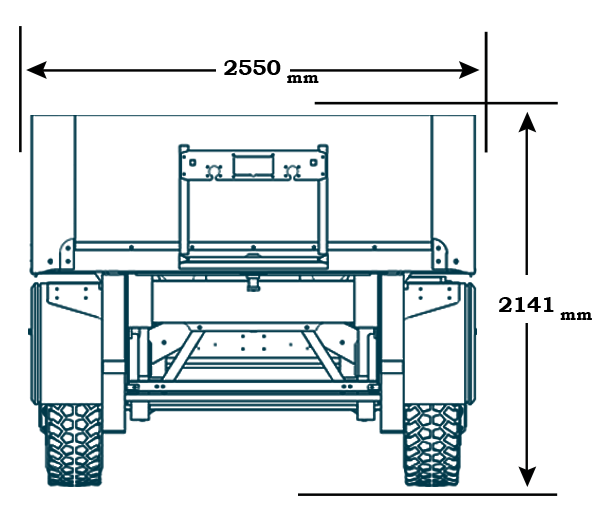 2550 mm

2141 mm